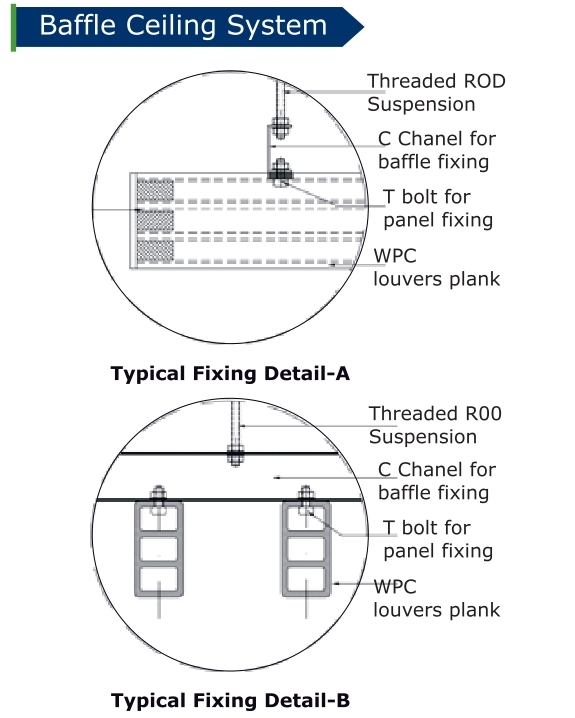 Baffle Ceiling System

Threaded ROD Suspension

C Chanel for baffle fixing

T bolt for panel fixing

WPC louvers plank

Typical Fixing Detail-A

Threaded R00 Suspension

C Chanel for baffle fixing

T bolt for panel fixing

WPC louvers plank

Typical Fixing Detail-B